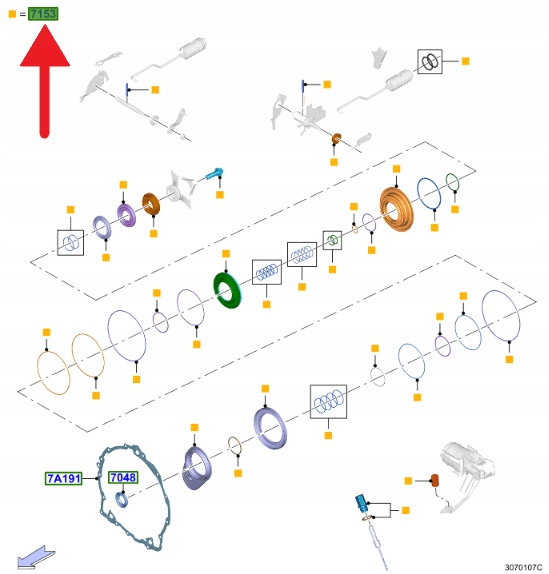 = 7153

7A191
7048

3070107C