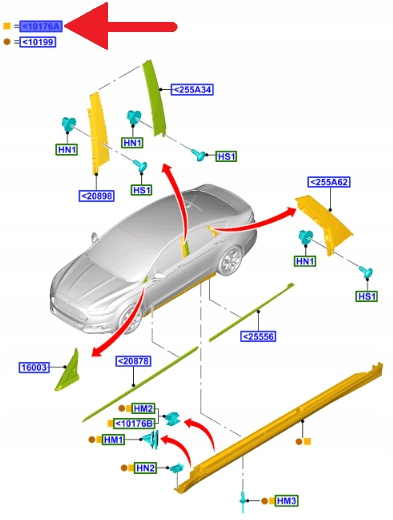 = <10176A
= <10199
<255A34
HN1
HN1
HS1
HS1
<20898
<255A62
HN1
HS1
<25556
16003
<20878
HM2
<10176B
HM1
HN2
HM3