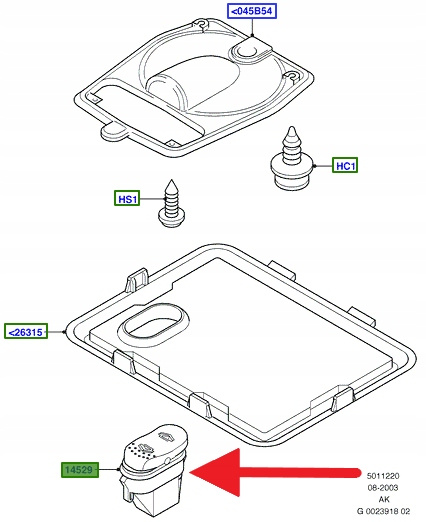 <045B54

HC1

HS1

<26315

14529

5011220
08-2003
AK
G 0023918 02