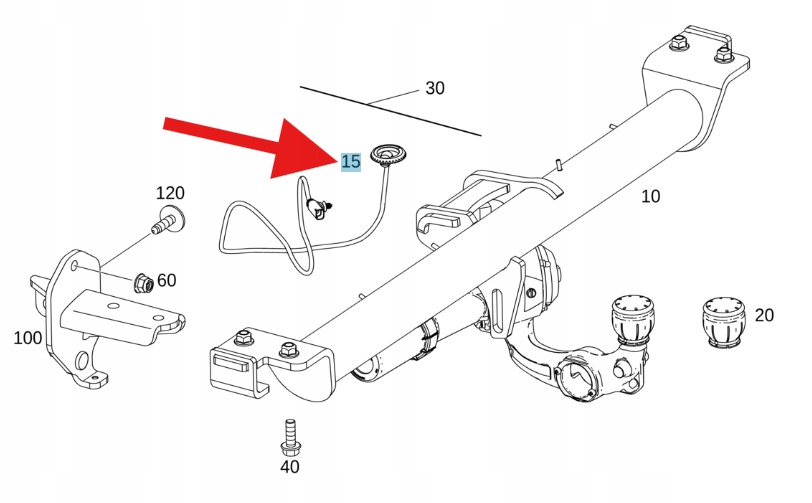 30
15
120
10
60
100
20
40