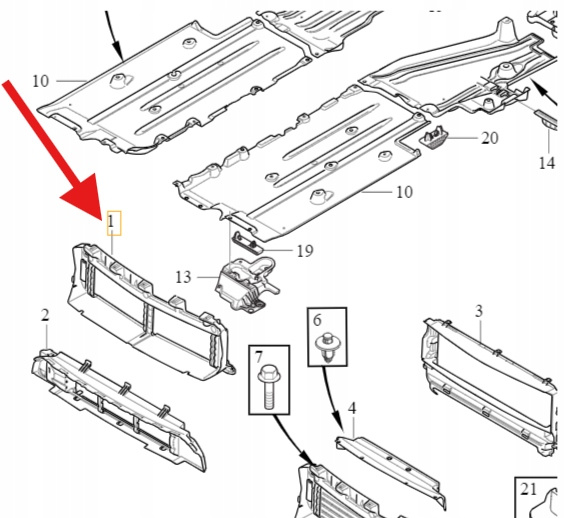 10
20
14
10
1
19
13
2
6
3
7
4
21