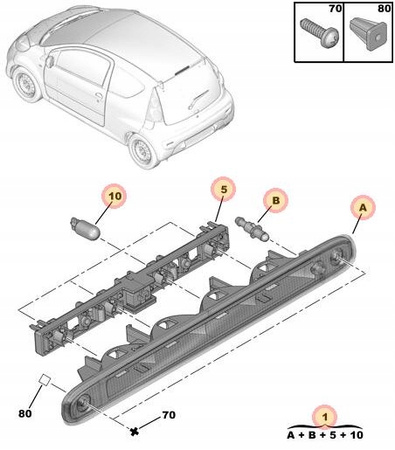 70
80
10
5
B
A
80
70
1
A + B + 5 + 10