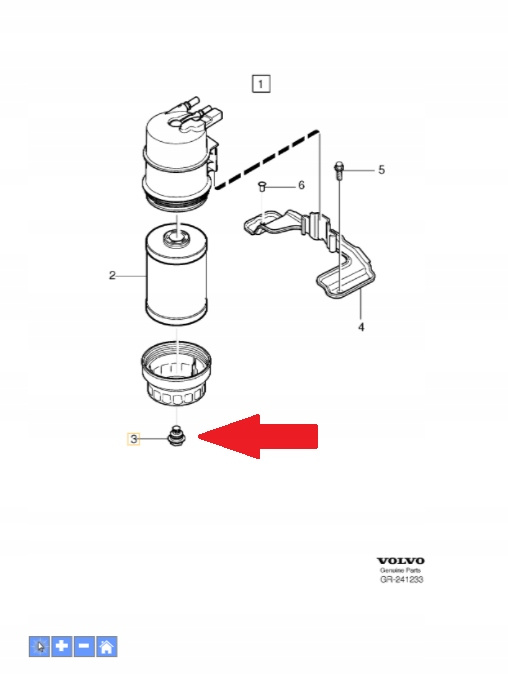 1

5

6

2

4

3

VOLVO
Genuine Parts
GR-241233