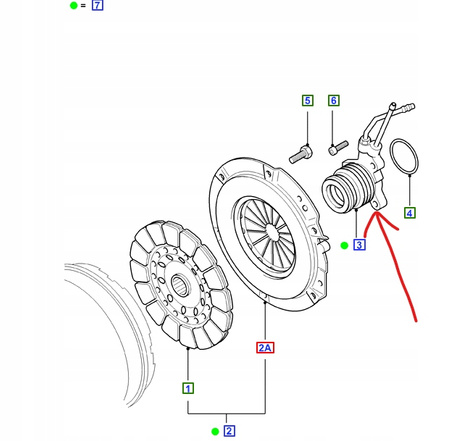 = 7

5
6
4
3
2A
1
2