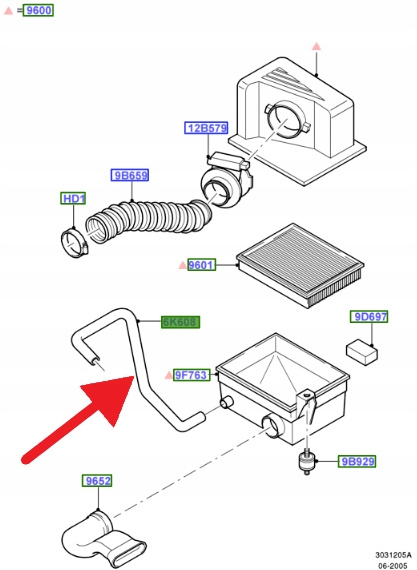 = 9600

12B579

9B659

HD1

9601

6K608

9D697

9F763

9B929

9652

3031205A
06-2005