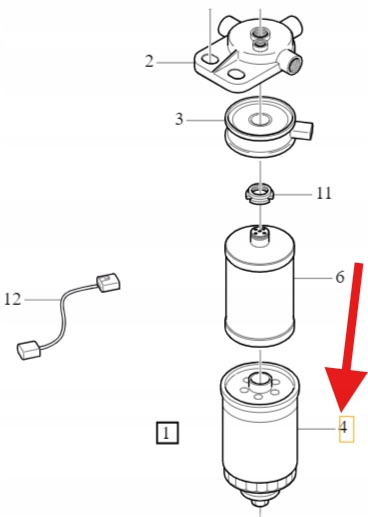 2
3
11
6
12
1
4