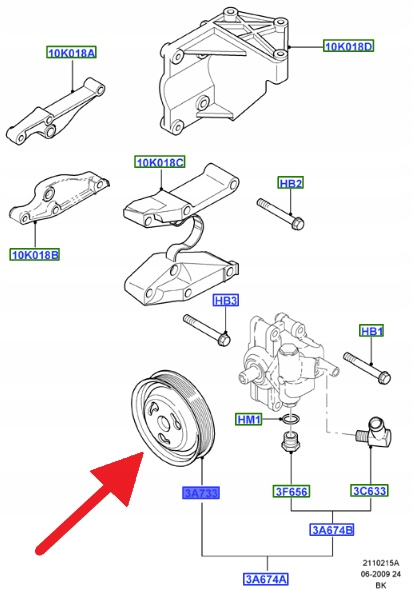 10K018A
10K018D
10K018C
HB2
10K018B
HB3
HB1
HM1
3A733
3F656
3C633
3A674B
3A674A
2110215A
06-2009 24
BK