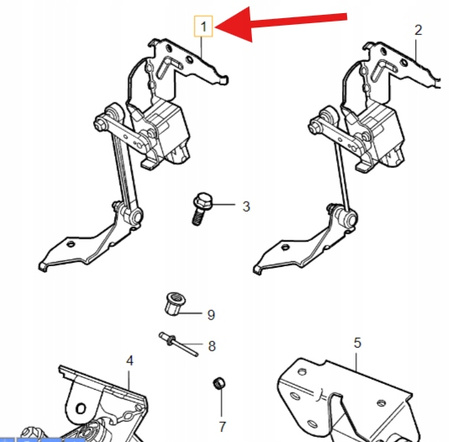 1
2
3
9
8
4
5
7