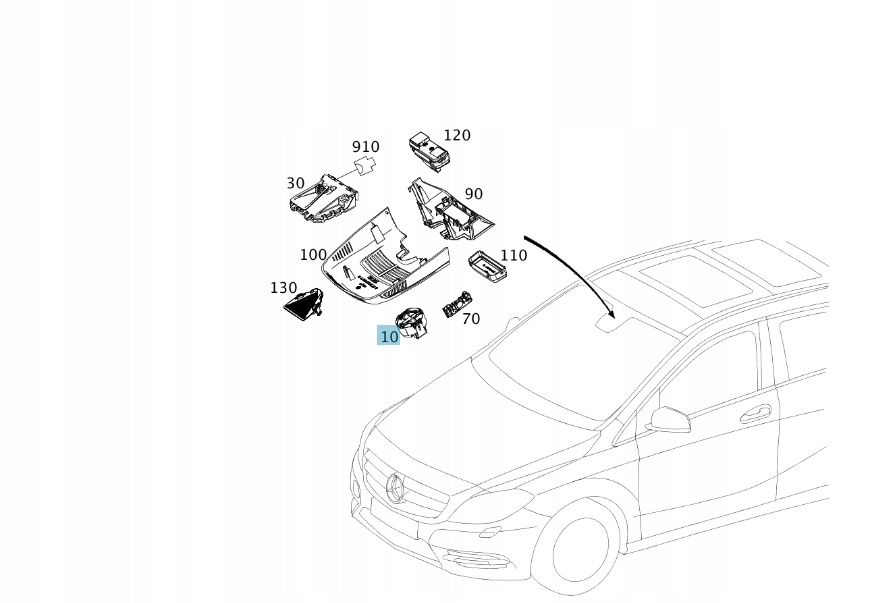 910
120
30
90
100
110
130
70
10