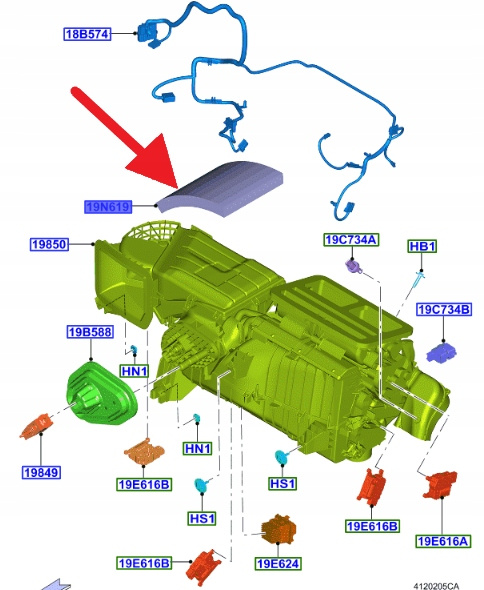 18B574

19N619

19850

19C734A

HB1

19C734B

19B588

HN1

HN1

19849

19E616B

HS1

HS1

19E616B

19E616A

19E616B

19E624

4120205CA