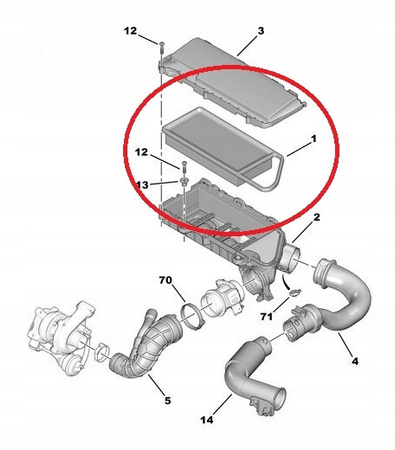 12
3
1
12
13
2
70
71
4
5
14