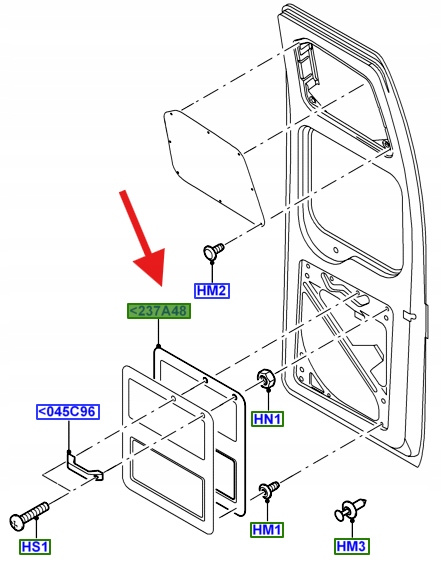 HM2

<237A48

<045C96

HN1

HS1

HM1

HM3