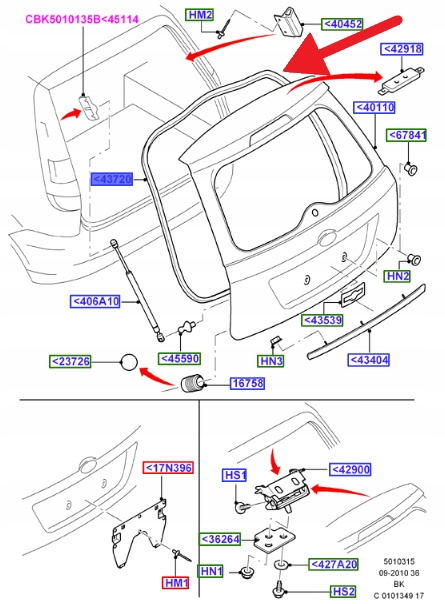 CBK5010135B<45114
HM2
<40452
<42918
<40110
<67841
<43720
HN2
<406A10
<43539
<45590
HN3
<43404
<23726
16758
<17N396
HS1
<42900
<36264
HN1
<427A20
HM1
HS2
5010315
09-2010 36
BK
C 0101349 17