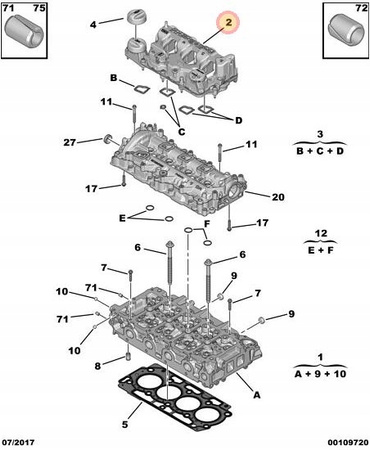 71 75

72

4

2

B

11

C

D

27

11

3

B + C + D

17

20

E

F

17

12

E + F

6

6

7

9

10

71

7

71

9

10

8

1

A + 9 + 10

A

5

07/2017

00109720