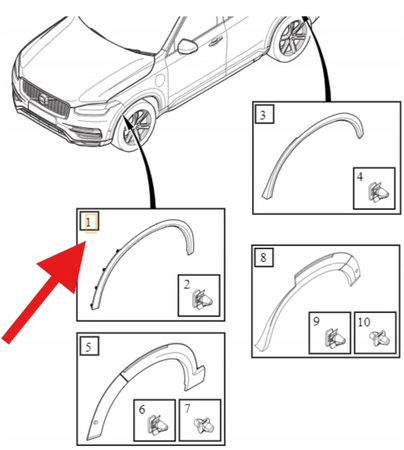 3
4
1
2
8
9
10
5
6
7