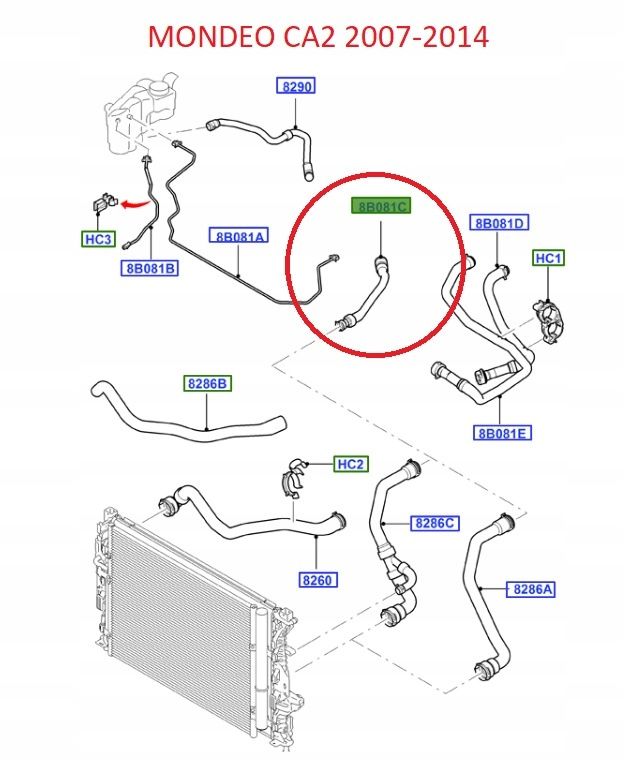 MONDEO CA2 2007-2014

8290

8B081C

8B081D

HC1

HC3

8B081A

8B081B

8286B

8B081E

HC2

8286C

8260

8286A