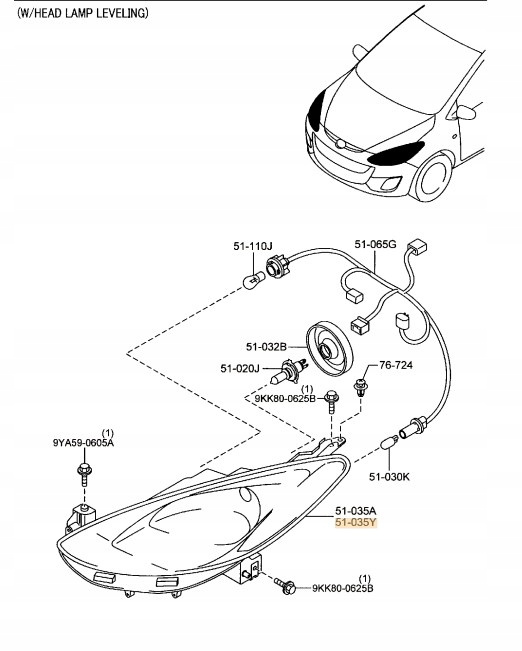 (W/HEAD LAMP LEVELING)

51-110J

51-065G

51-032B

51-020J

76-724

(1)
9KK80-0625B

(1)
9YA59-0605A

51-030K

51-035A
51-035Y

(1)
9KK80-0625B