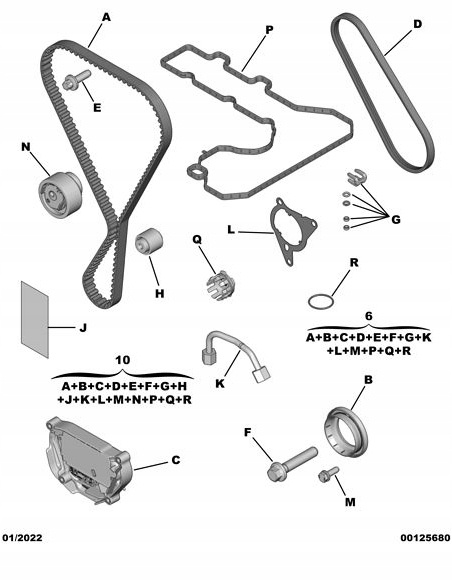 A
P
D
E
N
G
L
Q
H
R
J
6
A+B+C+D+E+F+G+K
+L+M+P+Q+R
10
A+B+C+D+E+F+G+H
+J+K+L+M+N+P+Q+R
K
B
F
C
M
01/2022
00125680