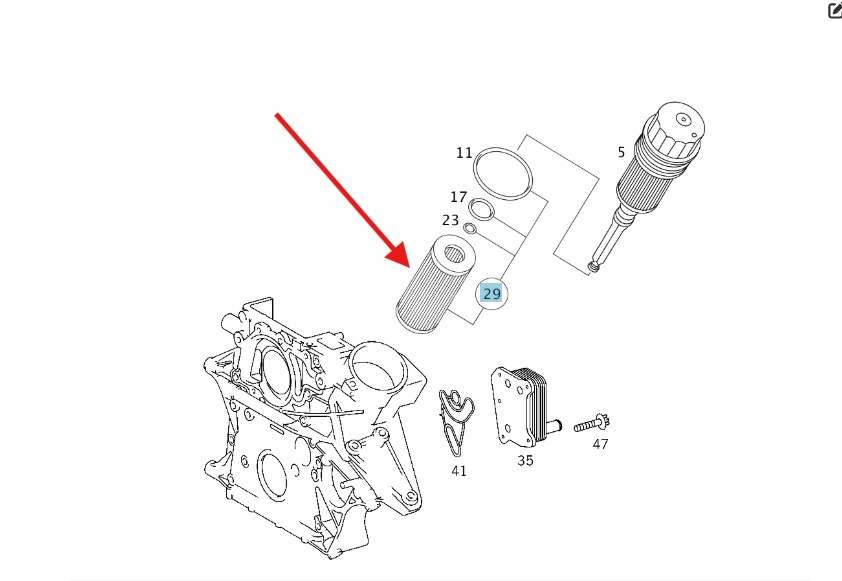 11
5
17
23
29
41
35
47