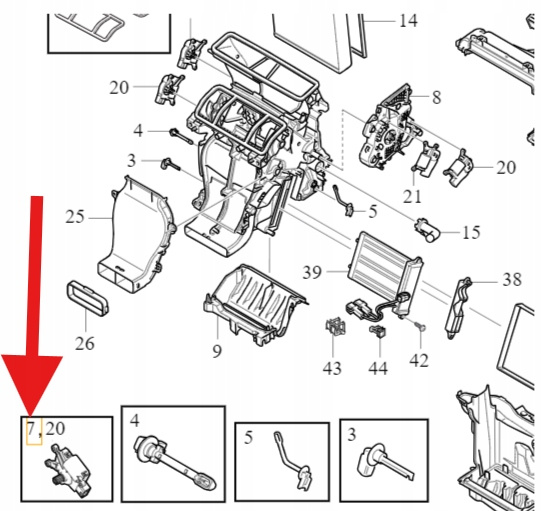 14
20
8
4
3
20
21
5
25
15
39
38
26
9
43
44
42
7, 20
4
5
3