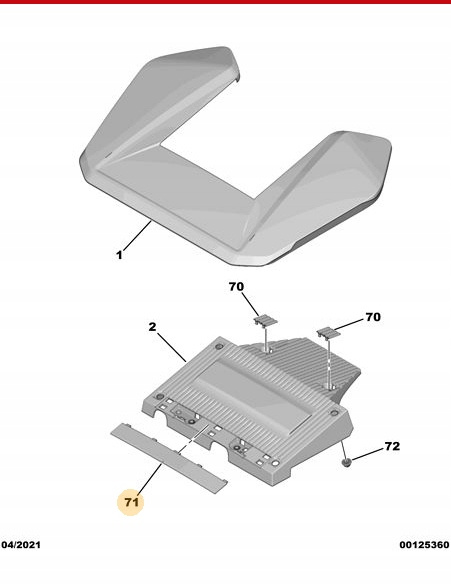 1

70

70

2

72

71

04/2021

00125360