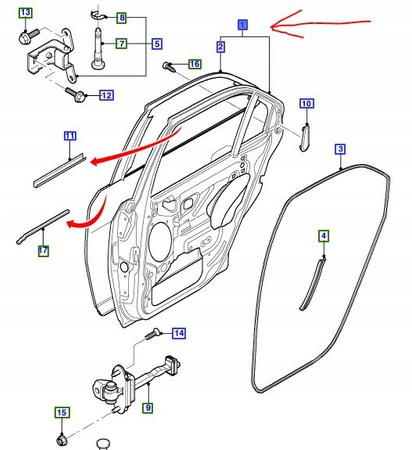 13
8
7
5
1
2
16
12
10
11
3
17
4
14
9
15