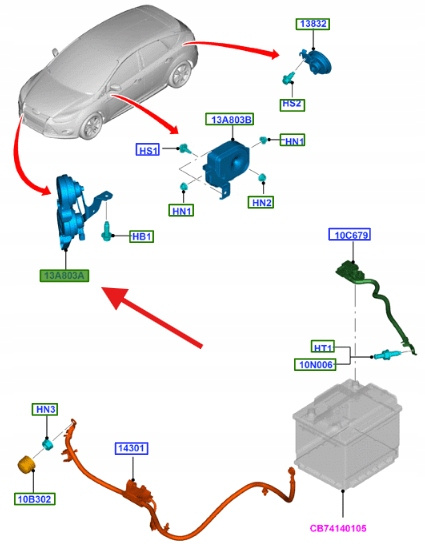 13832

HS2

13A803B

HS1

HN1

HN1

HN2

HB1

13A803A

10C679

HT1

10N006

HN3

14301

10B302

CB74140105