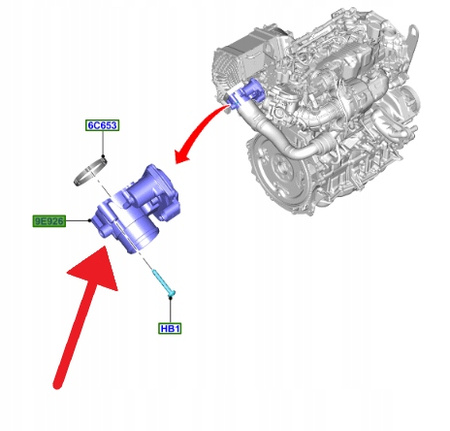 6C653

9E926

HB1