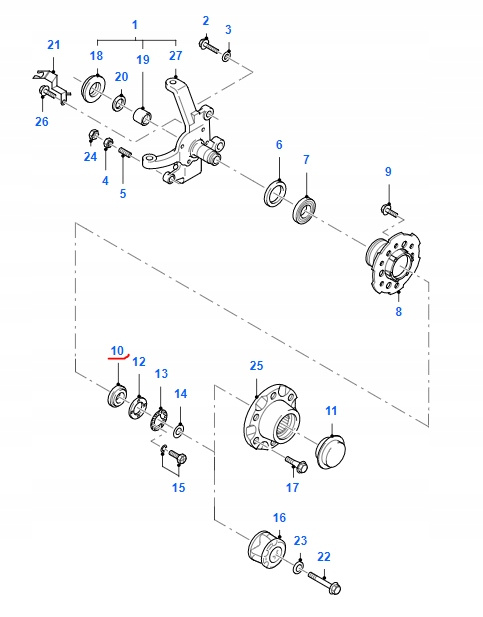 1
2
3
21
18
19
27
20
26
24
4
5
6
7
9
8
10
12
13
14
25
11
15
17
16
23
22