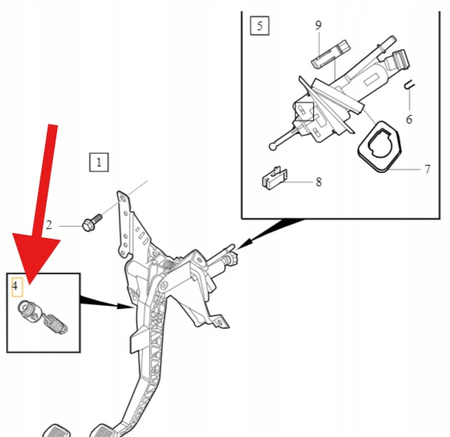 5
9
6
7
8
1
2
4