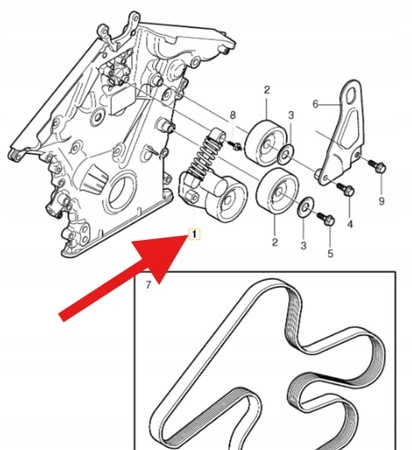 2
6
8
3
9
4
2
3
5
1
7