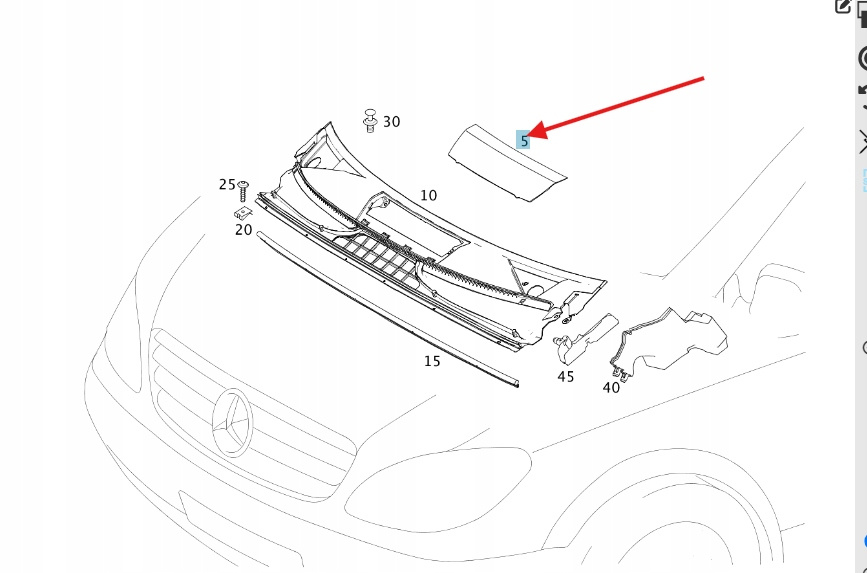 30
5
25
10
20
15
45
40