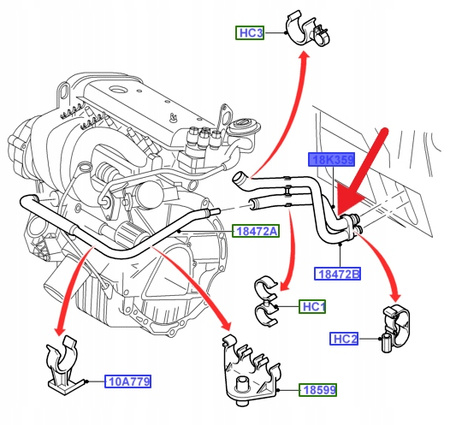 HC3
18K359
18472A
18472B
HC1
HC2
10A779
18599