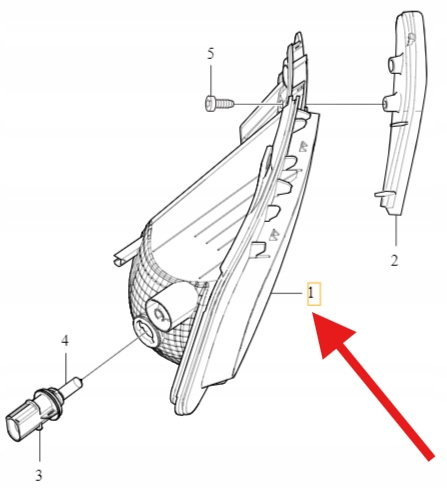 5

2

1

4

3