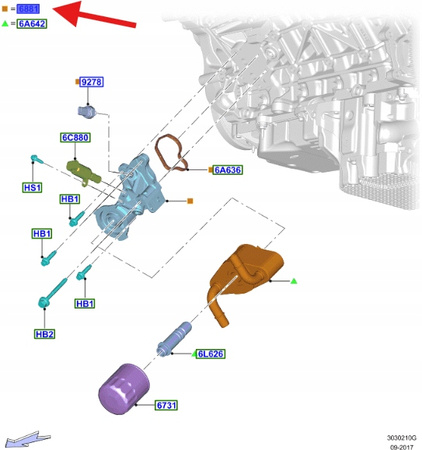 = 6881
= 6A642

9278

6C880

6A636

HS1

HB1

HB1

HB1

HB2

6L626

6731

3030210G
09-2017