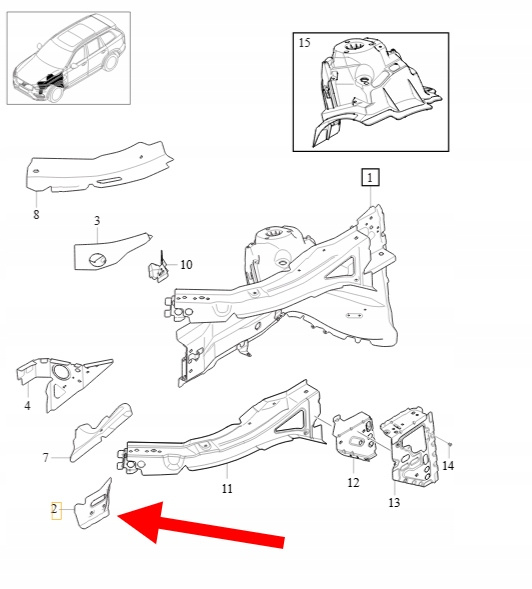 15
1
8
3
10
4
7
11
12
13
14
2