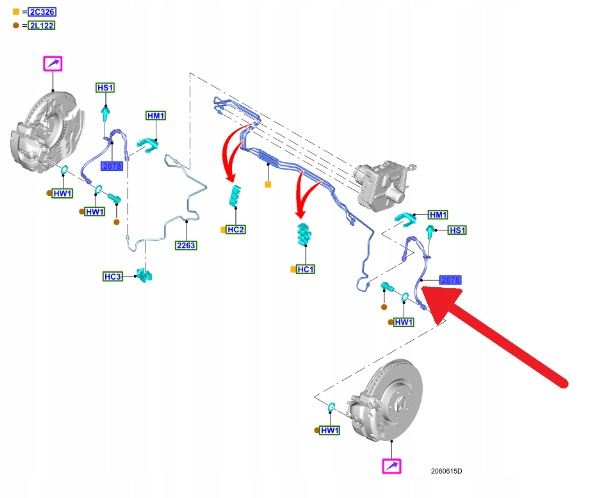 = 2C326
= 2L122

HS1
HM1
2078
HW1
HW1
2263
HC3
HC2
HC1
HM1
HS1
2078
HW1
HW1

2060615D