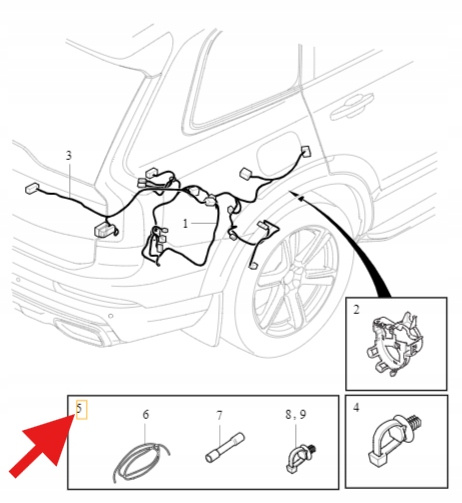 3
1
2
5
6
7
8, 9
4