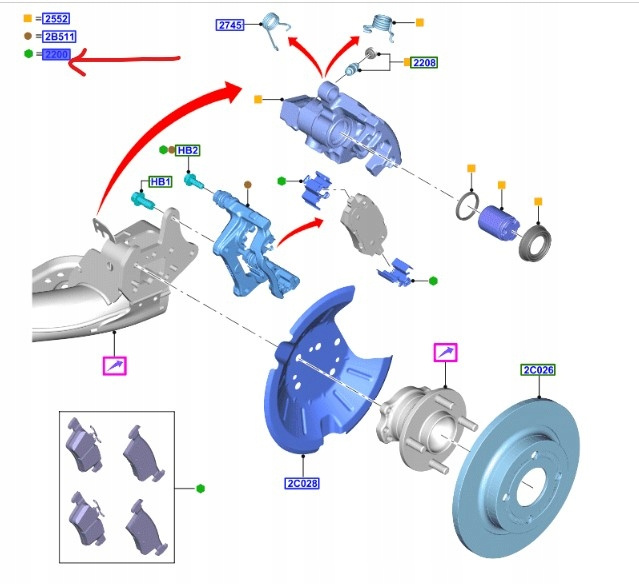 = 2552
= 2B511
= 2200

2745

2208

HB2

HB1

2C026

2C028