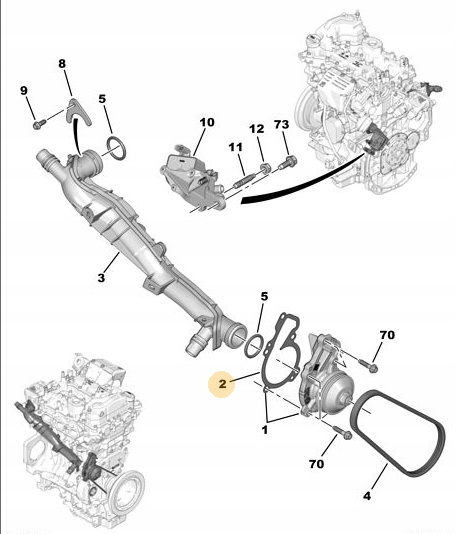 8
9
5
10
12
73
11
3
5
70
2
1
70
4