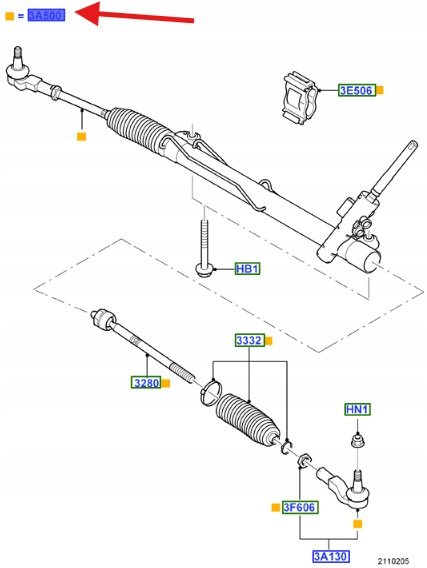 = 3A500

3E506

HB1

3332

3280

HN1

3F606

3A130

2110205