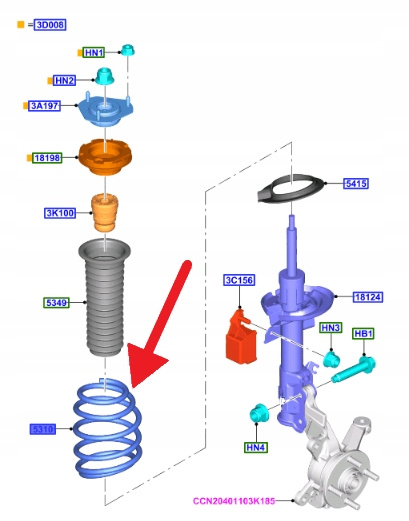 = 3D008

HN1

HN2

3A197

18198

3K100

5349

5310

5415

3C156

18124

HN3

HB1

HN4

CCN20401103K185