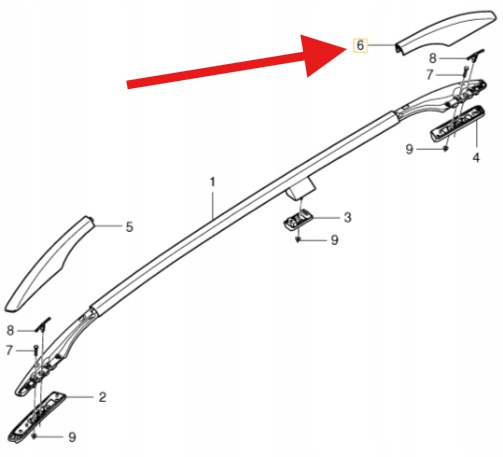 6
8
7
9
4
1
3
9
5
8
7
2
9