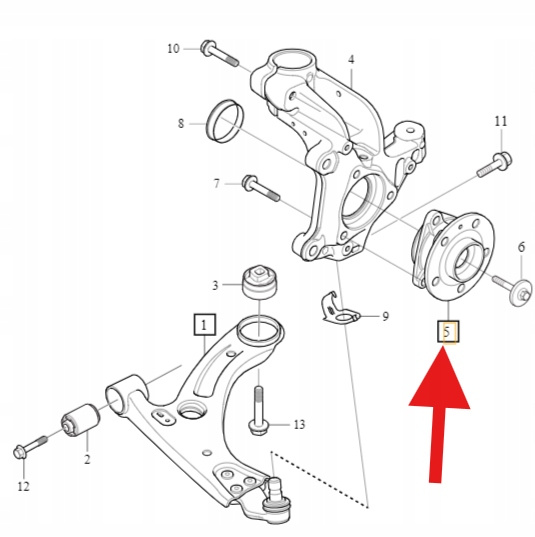 10
4
8
11
7
6
3
9
1
5
13
2
12