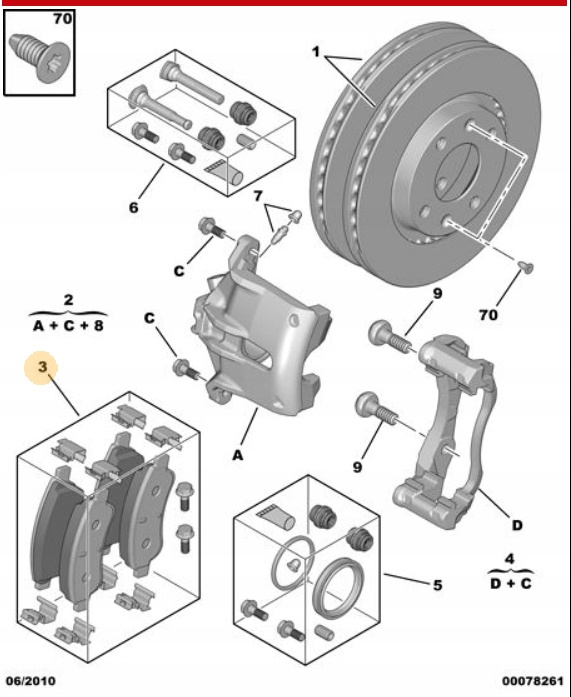 70

1

6

7

C

2
A + C + 8

C

3

A

9

70

9

D

4
D + C

5

06/2010

00078261