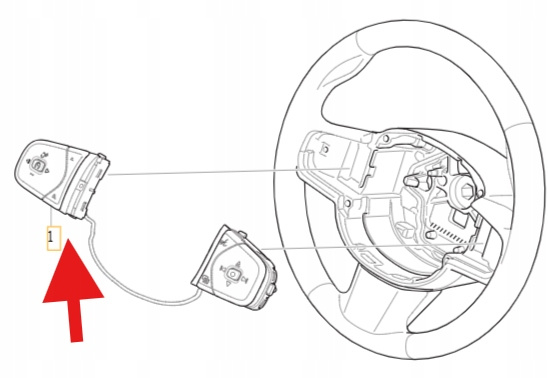 1