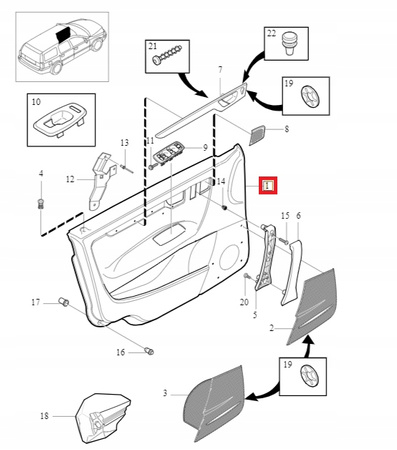 22
21
7
19
10
8
13
11
9
4
12
14
1
15
6
17
20
5
2
16
19
3
18