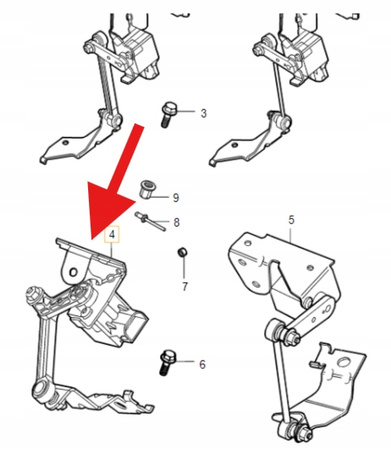 3
9
8
4
5
7
6