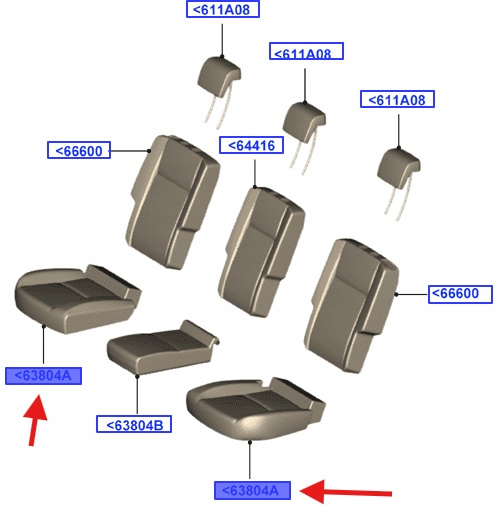 <611A08

<611A08

<611A08

<66600

<64416

<66600

<63804A

<63804B

<63804A