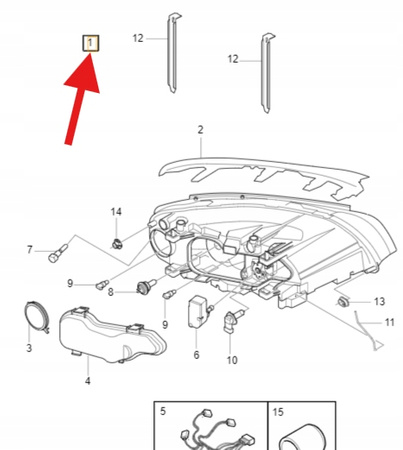 1
12
12
2
14
7
9
8
9
13
11
3
4
6
10
5
15